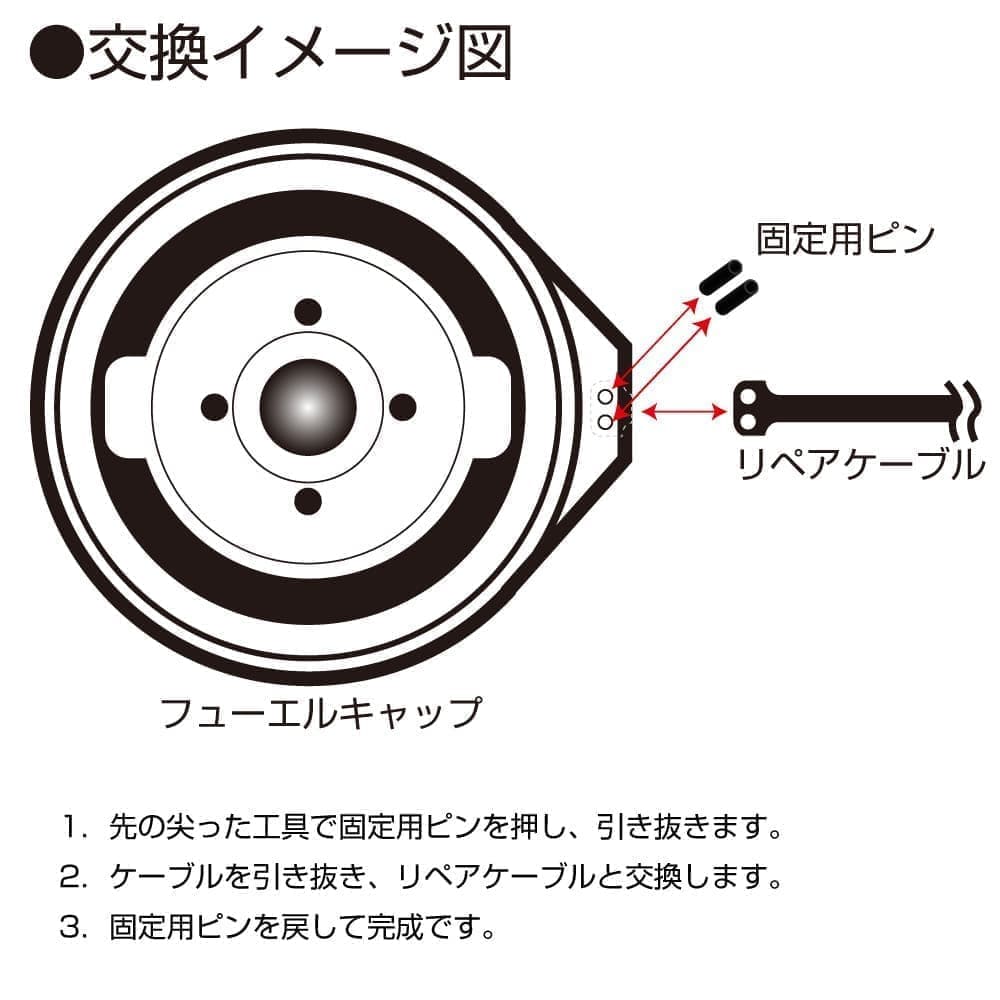 ●交換イメージ図

固定用ピン

リペアケーブル

フューエルキャップ

1. 先の尖った工具で固定用ピンを押し、引き抜きます。
2. ケーブルを引き抜き、リペアケーブルと交換します。
3. 固定用ピンを戻して完成です。